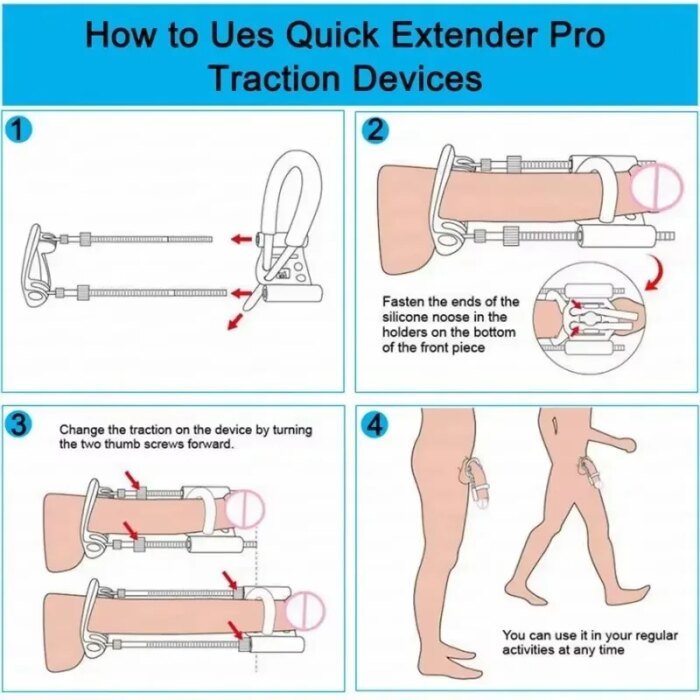 How to Ues Quick Extender Pro Traction Devices

1

2

Fasten the ends of the silicone noose in the holders on the bottom of the front piece

3

Change the traction on the device by turning the two thumb screws forward.

4

You can use it in your regular activities at any time