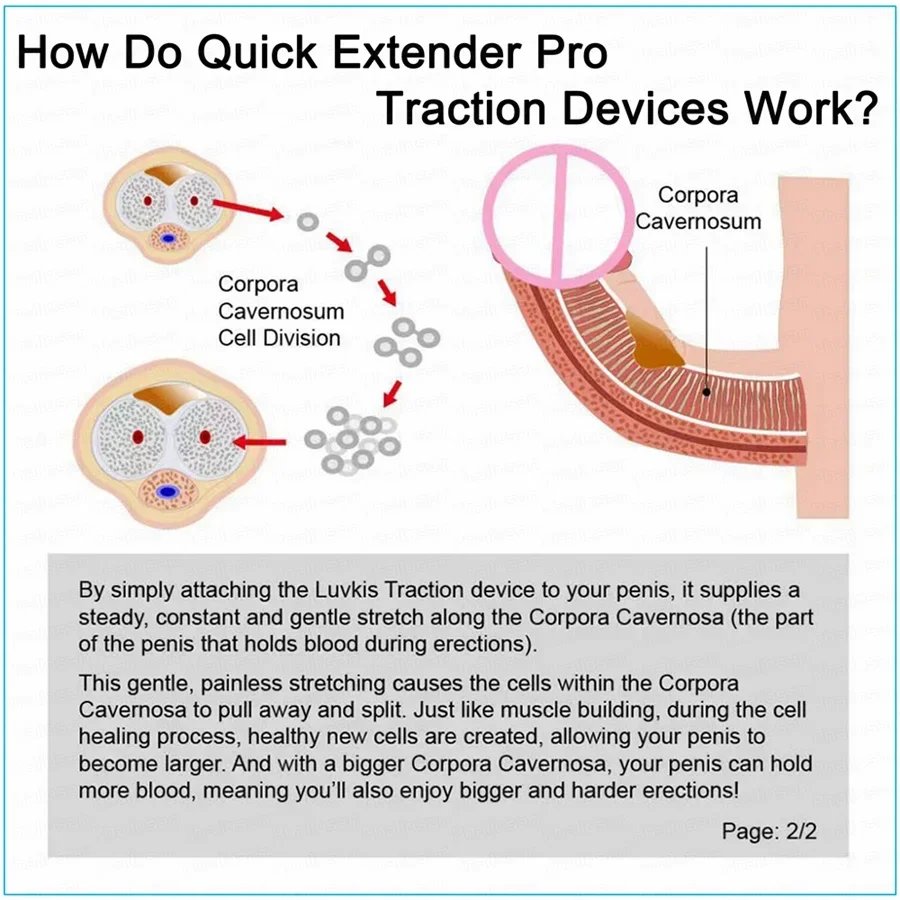 How Do Quick Extender Pro Traction Devices Work?

Corpora Cavernosum Cell Division

Corpora Cavernosum

By simply attaching the Luvkis Traction device to your penis, it supplies a steady, constant and gentle stretch along the Corpora Cavernosa (the part of the penis that holds blood during erections).

This gentle, painless stretching causes the cells within the Corpora Cavernosa to pull away and split. Just like muscle building, during the cell healing process, healthy new cells are created, allowing your penis to become larger. And with a bigger Corpora Cavernosa, your penis can hold more blood, meaning you'll also enjoy bigger and harder erections!

Page: 2/2